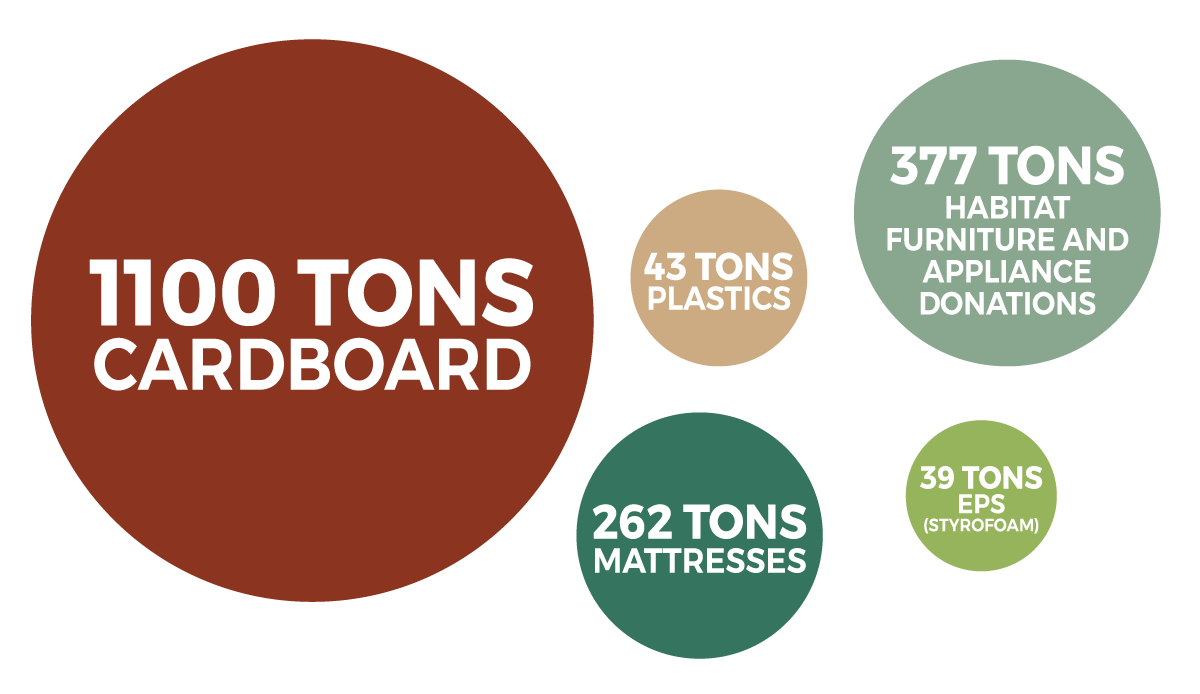 1100 TONS
CARDBOARD

43 TONS
PLASTICS

377 TONS
HABITAT FURNITURE AND APPLIANCE DONATIONS

262 TONS
MATTRESSES

39 TONS
EPS
(STYROFOAM)